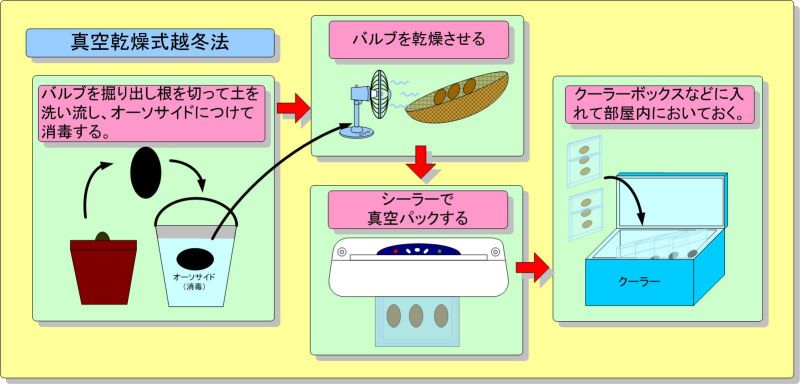 真空乾燥式越冬法

バルブを掘り出し根を切って土を洗い流し、オーソサイドにつけて消毒する。

オーソサイド
（消毒）

バルブを乾燥させる

シーラーで
真空パックする

クーラーボックスなどに入れて部屋内においておく。

クーラー