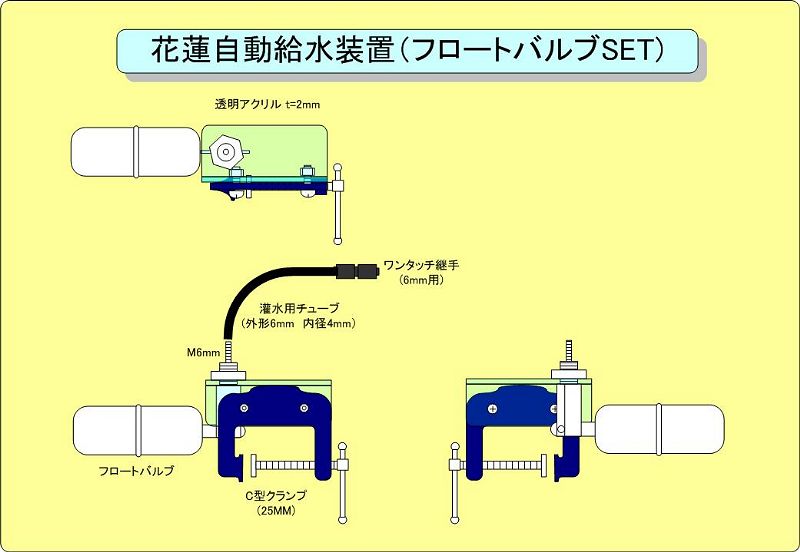 花蓮自動給水装置(フロートバルブSET)

透明アクリル t=2mm

ワンタッチ継手
(6mm用)

灌水用チューブ
(外形6mm　内径4mm)

M6mm

フロートバルブ

C型クランプ
(25MM)